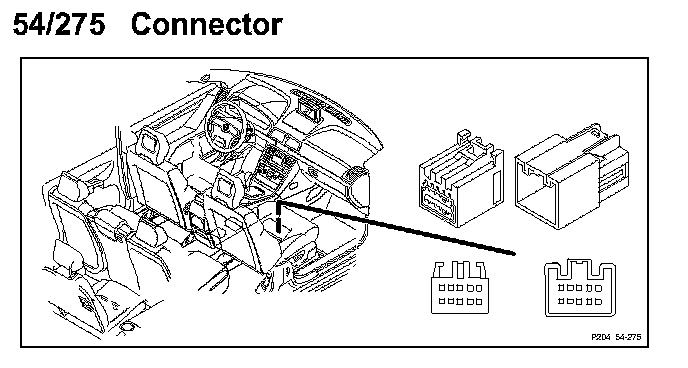 54/275 Connector

P204 54-275