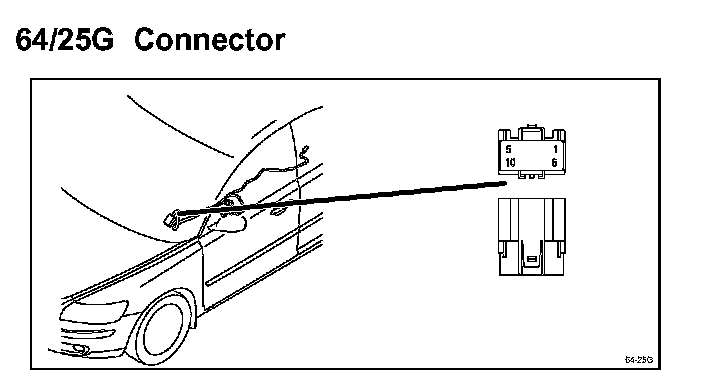 64/25G Connector

5 1
10 6

64-25G