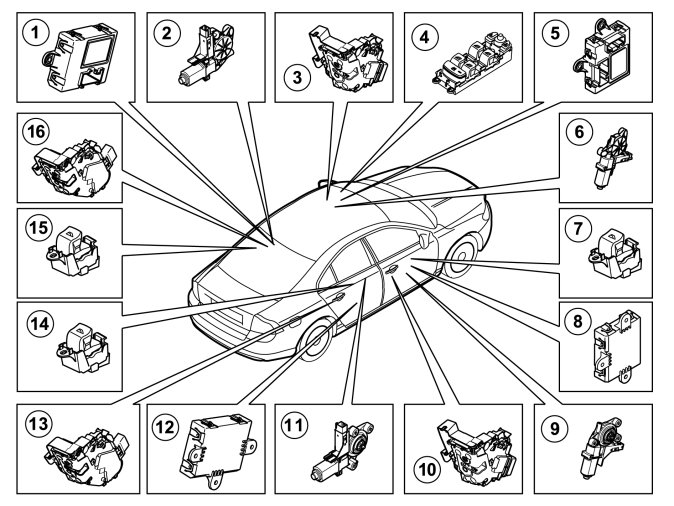 1
2
3
4
5
16
6
15
7
14
8
13
12
11
10
9