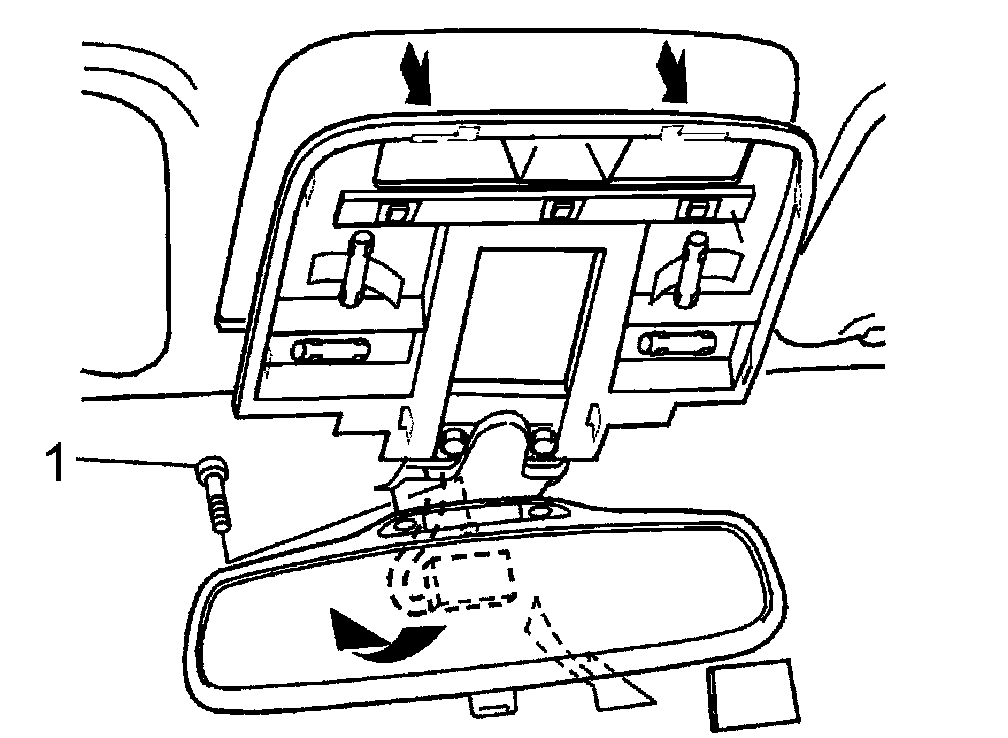 1