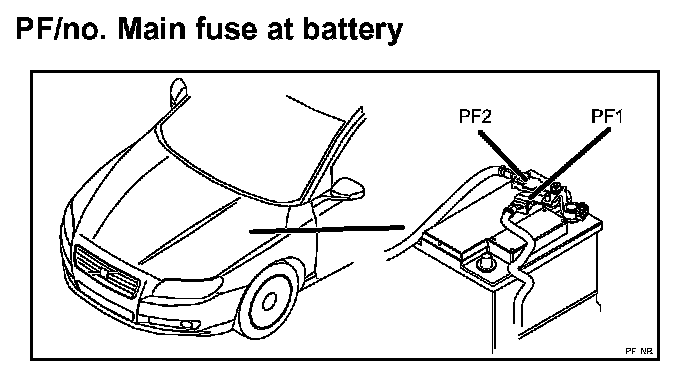 PF/no. Main fuse at battery

PF2

PF1

PF NR