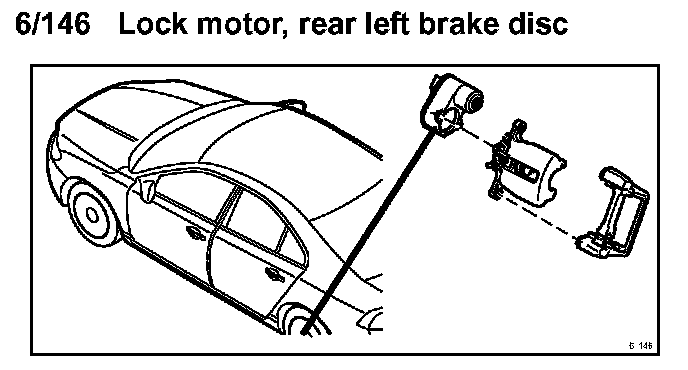 6/146 Lock motor, rear left brake disc

6 146