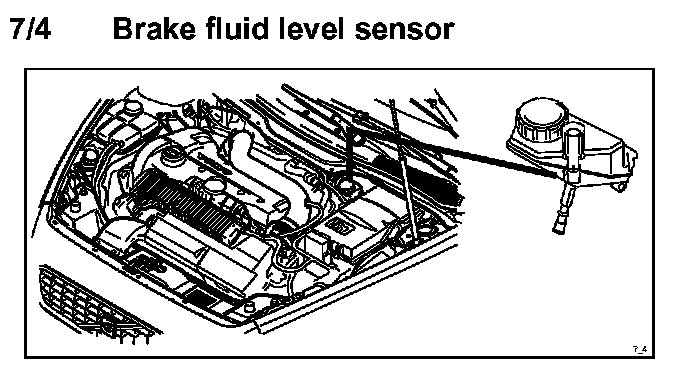 7/4 Brake fluid level sensor

7_4