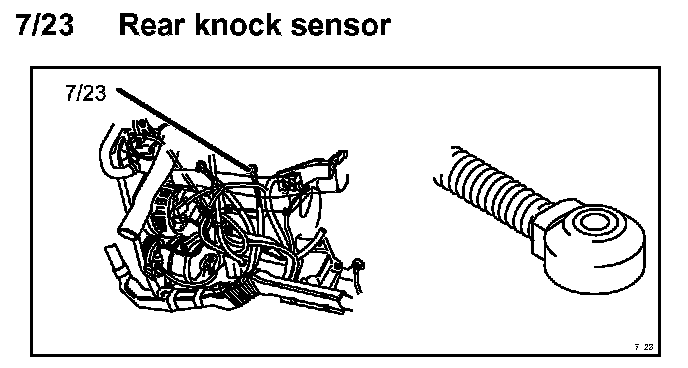 7/23 Rear knock sensor

7/23

7 23