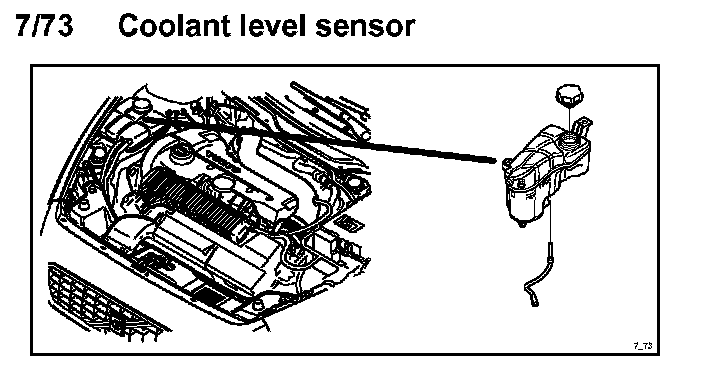 7/73 Coolant level sensor

7_73