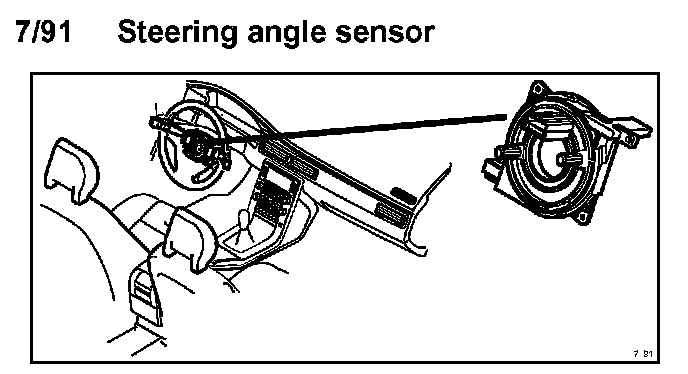 7/91 Steering angle sensor

7 91