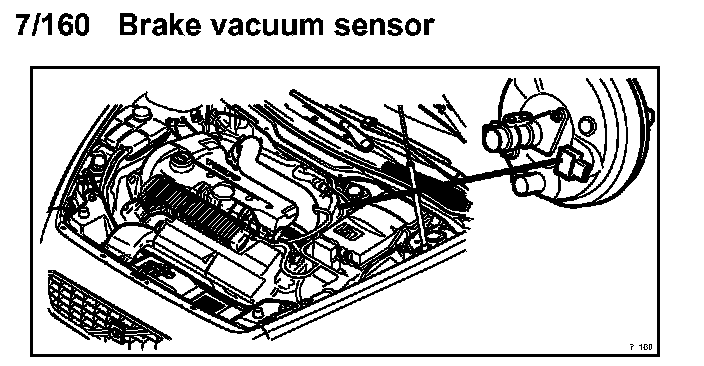 7/160 Brake vacuum sensor

7 160