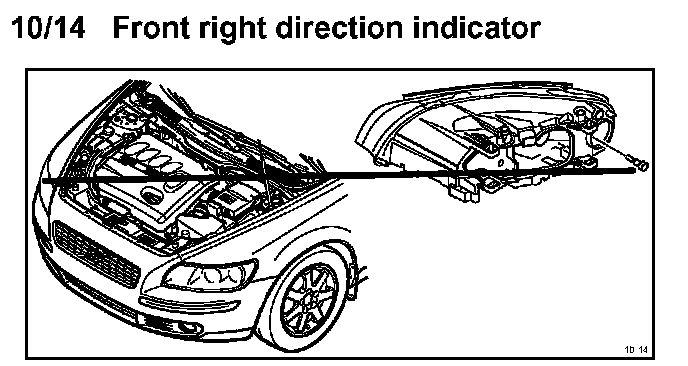 10/14 Front right direction indicator

10 14