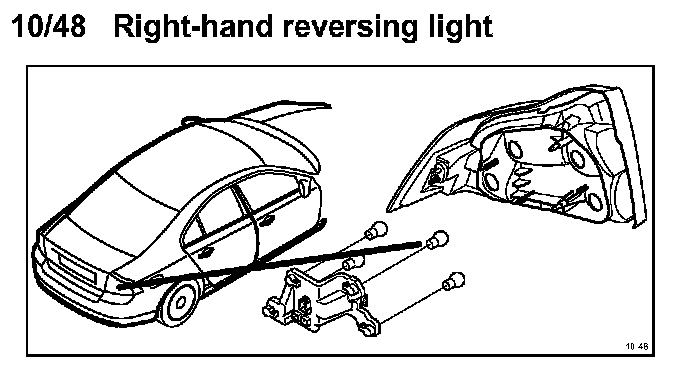 10/48 Right-hand reversing light

10 48