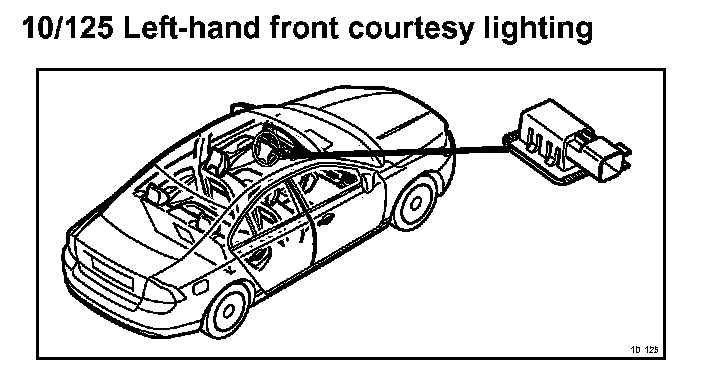 10/125 Left-hand front courtesy lighting

10 125