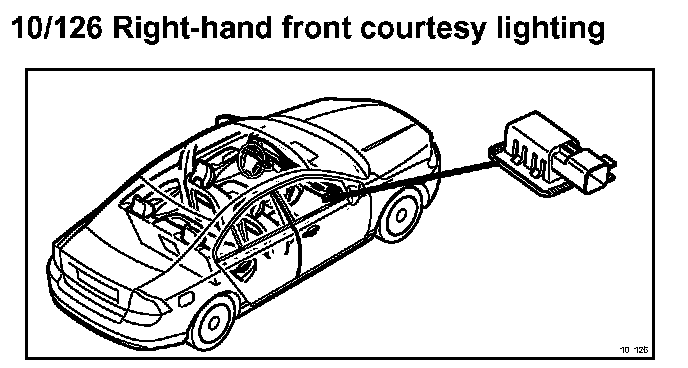 10/126 Right-hand front courtesy lighting

10 126