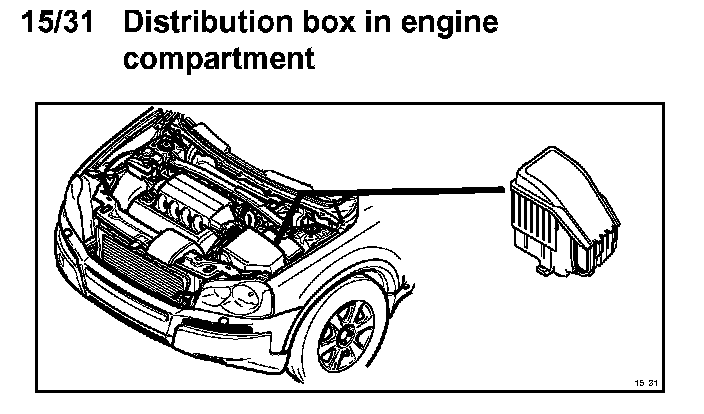 15/31 Distribution box in engine compartment

15 31