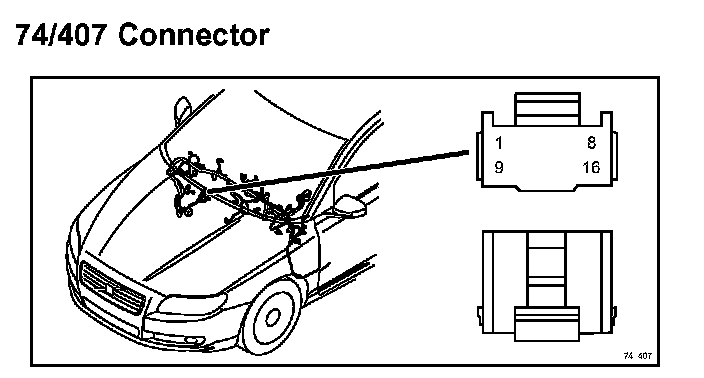 74/407 Connector

1
8
9
16

74 407