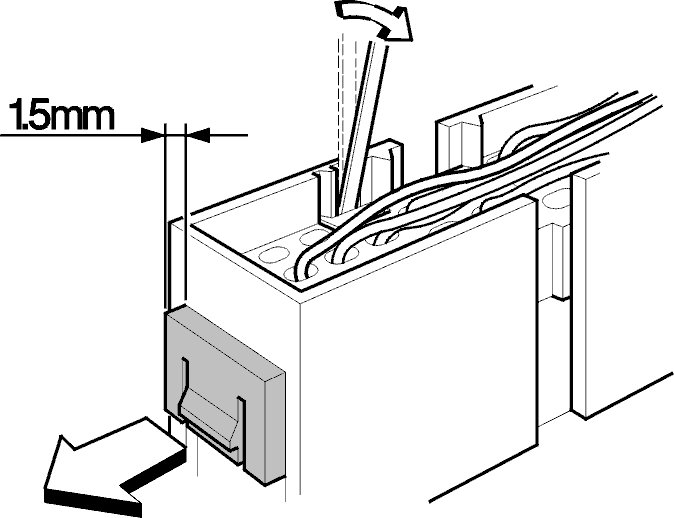 1.5mm