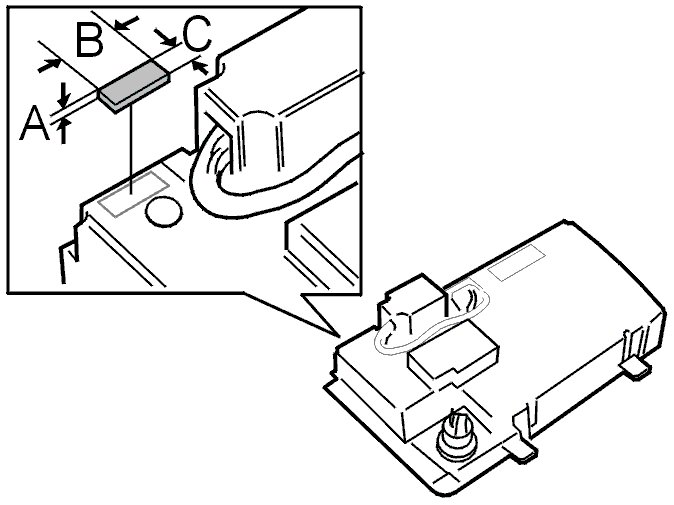 B
C
A