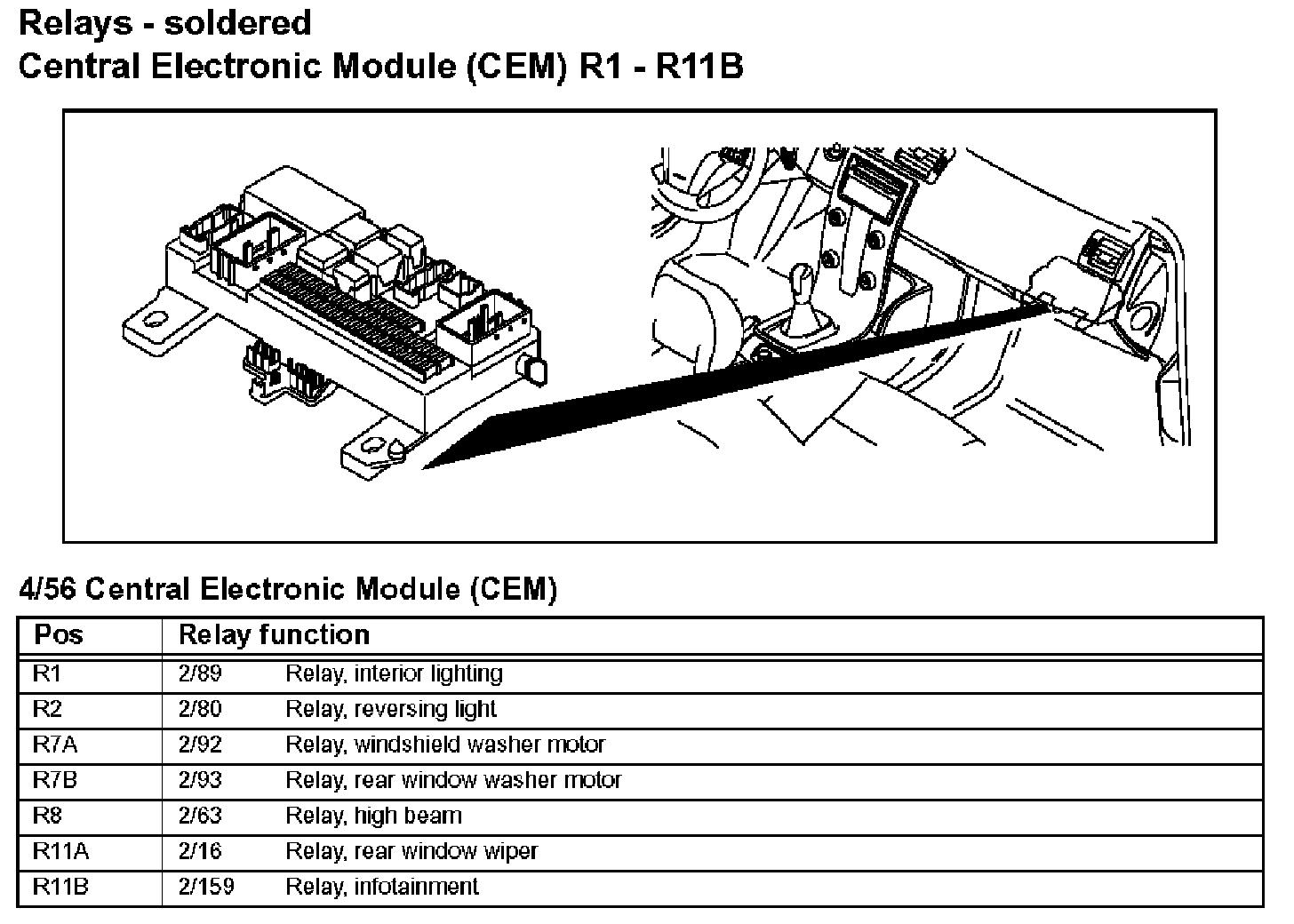 Relays - soldered
Central Electronic Module (CEM) R1 - R11B

4/56 Central Electronic Module (CEM)

| Pos | Relay function |
|---|---|
| R1 | 2/89 Relay, interior lighting |
| R2 | 2/80 Relay, reversing light |
| R7A | 2/92 Relay, windshield washer motor |
| R7B | 2/93 Relay, rear window washer motor |
| R8 | 2/63 Relay, high beam |
| R11A | 2/16 Relay, rear window wiper |
| R11B | 2/159 Relay, infotainment |