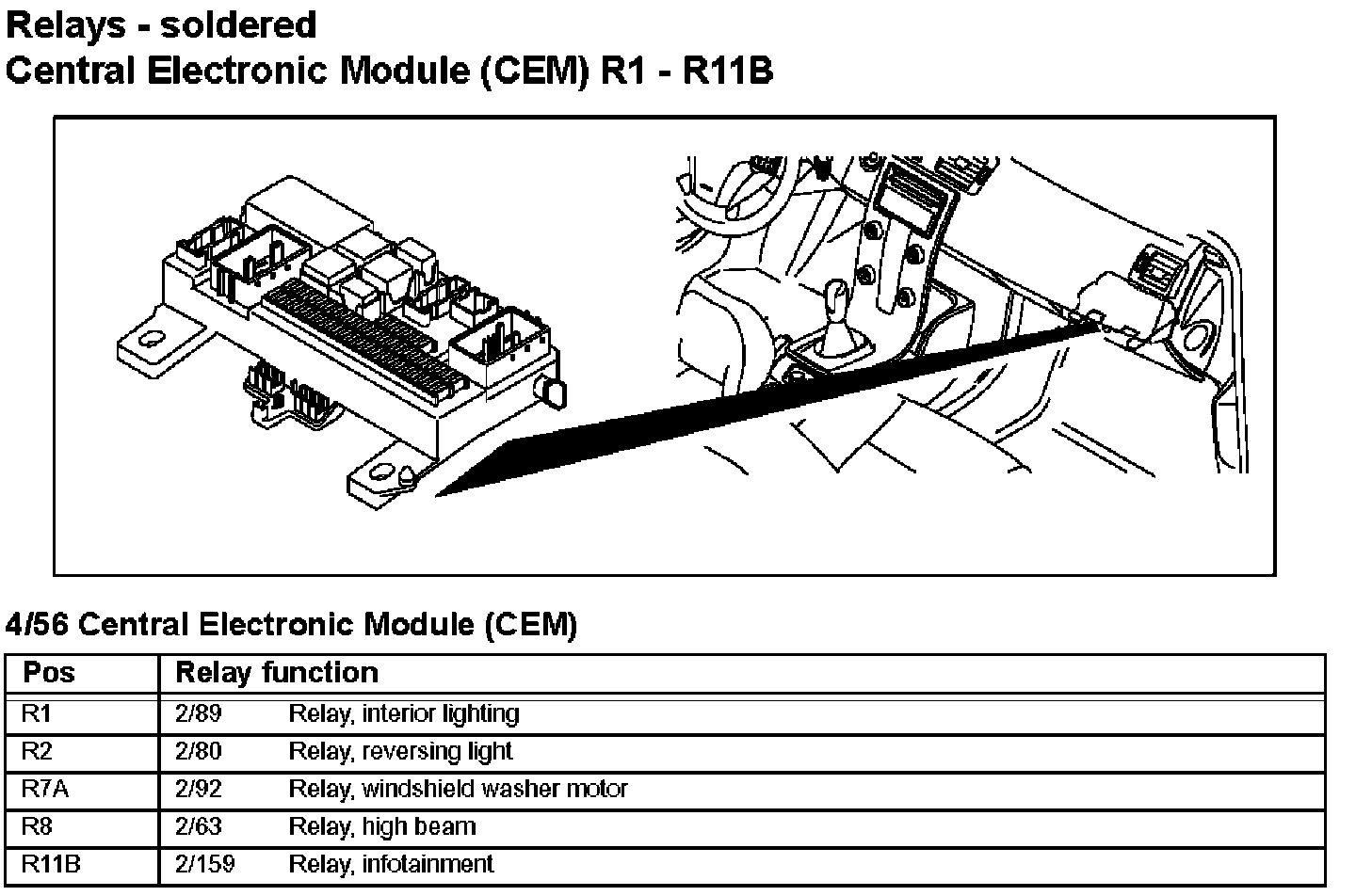 Relays - soldered
Central Electronic Module (CEM) R1 - R11B

4/56 Central Electronic Module (CEM)

| Pos | Relay function |
|---|---|
| R1 | 2/89 Relay, interior lighting |
| R2 | 2/80 Relay, reversing light |
| R7A | 2/92 Relay, windshield washer motor |
| R8 | 2/63 Relay, high beam |
| R11B | 2/159 Relay, infotainment |