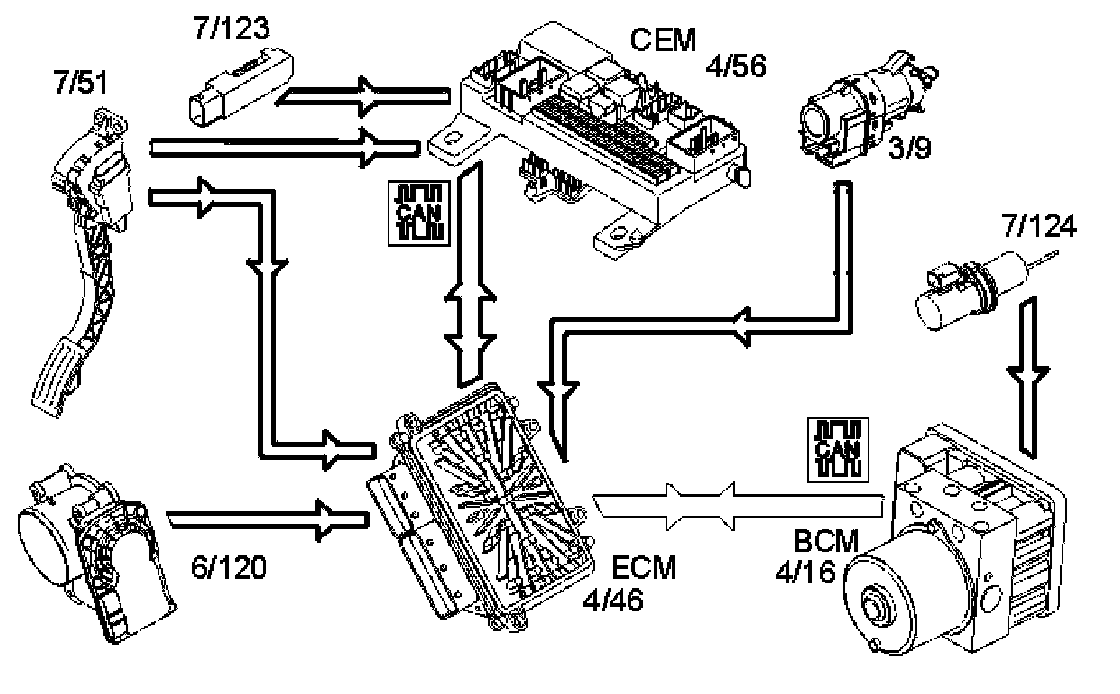 7/123

CEM 4/56

7/51

3/9

CAN

7/124

CAN

6/120

ECM 4/46

BCM 4/16