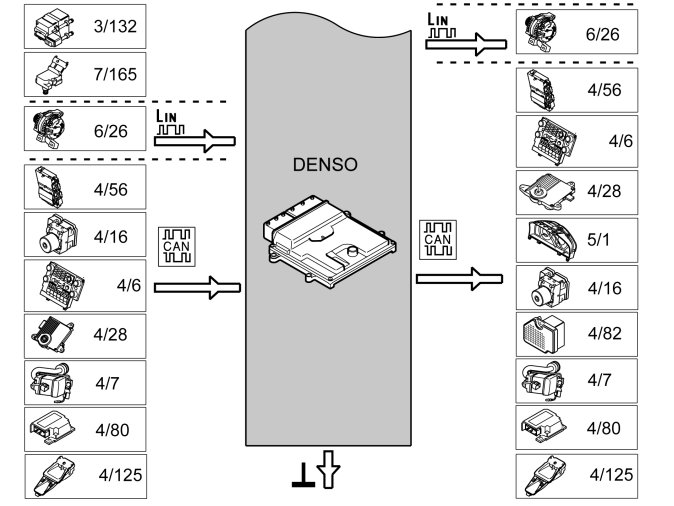 3/132

7/165

6/26

LIN

4/56

4/16

CAN

4/6

4/28

4/7

4/80

4/125

DENSO

LIN

6/26

4/56

4/6

4/28

CAN

5/1

4/16

4/82

4/7

4/80

4/125