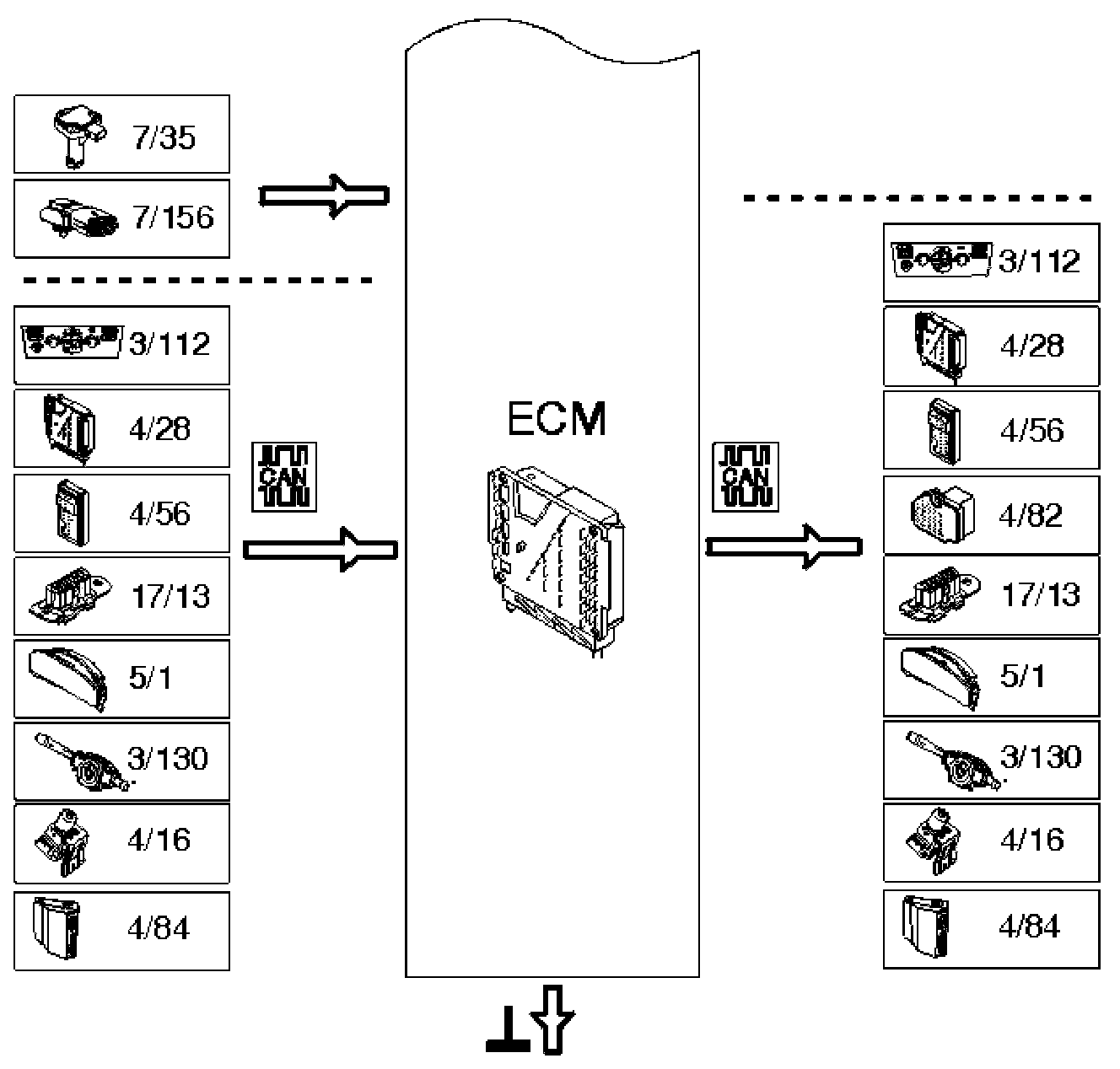 7/35

7/156

3/112

4/28

4/56

17/13

5/1

3/130

4/16

4/84

CAN

ECM

CAN

3/112

4/28

4/56

4/82

17/13

5/1

3/130

4/16

4/84