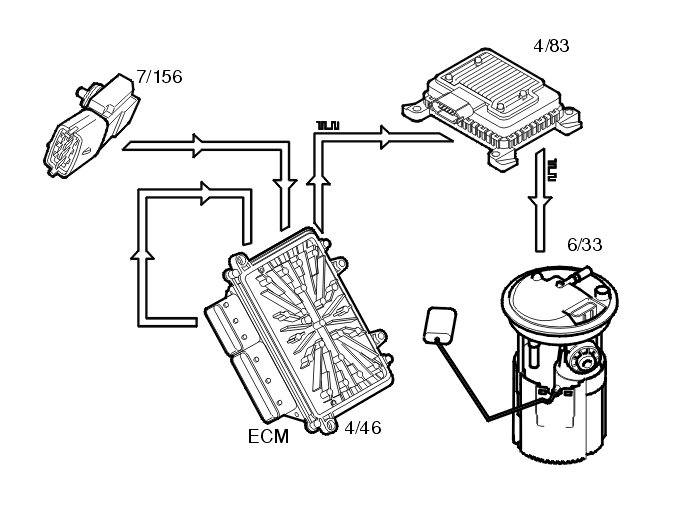 7/156

4/83

6/33

ECM

4/46