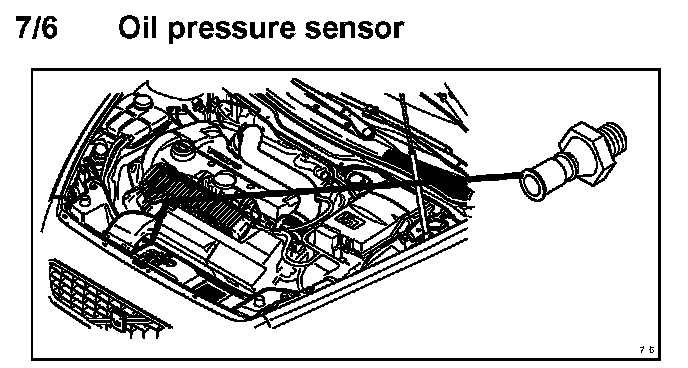 7/6 Oil pressure sensor

7 6