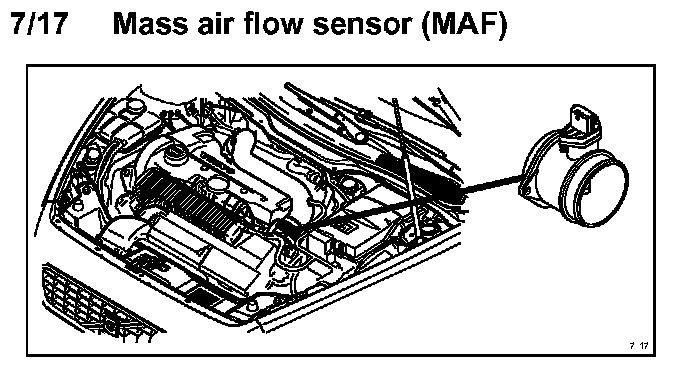 7/17 Mass air flow sensor (MAF)

7 17