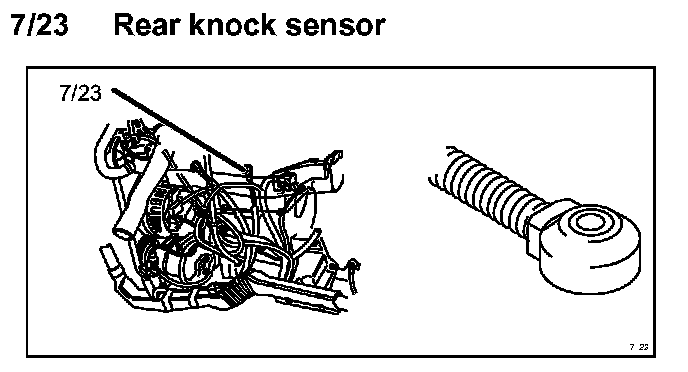 7/23 Rear knock sensor

7/23

7 23