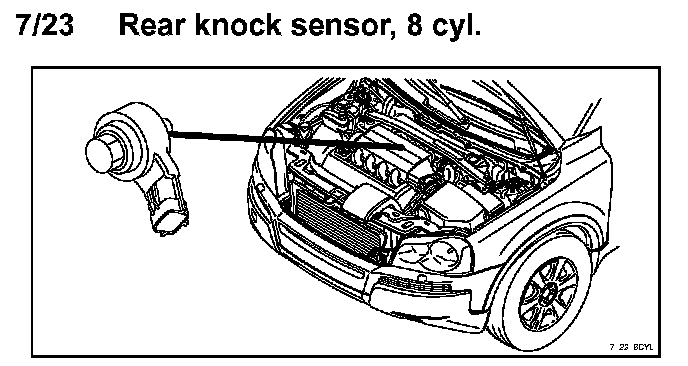 7/23 Rear knock sensor, 8 cyl.

7 23 8CYL