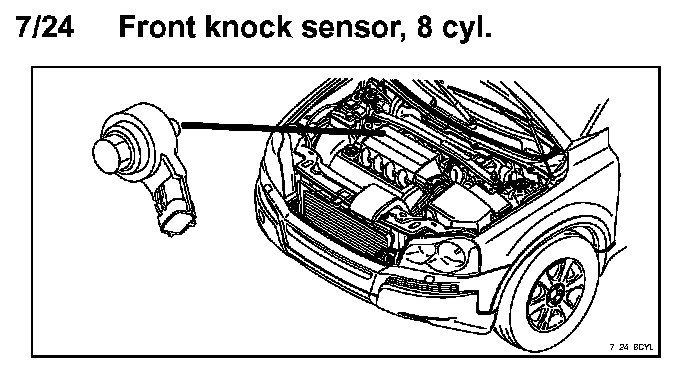 7/24 Front knock sensor, 8 cyl.

7 24 8CYL