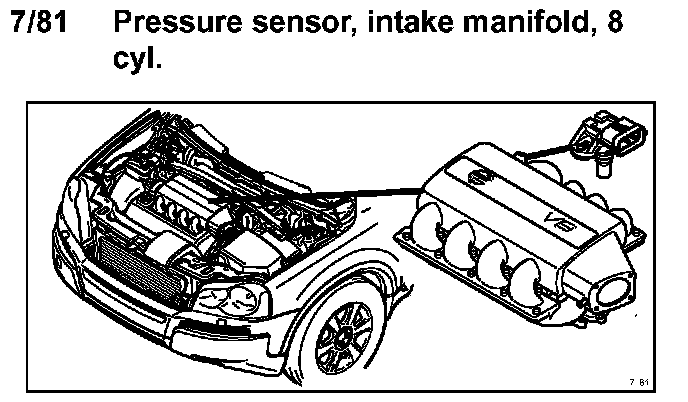 7/81 Pressure sensor, intake manifold, 8 cyl.

V8

7 81