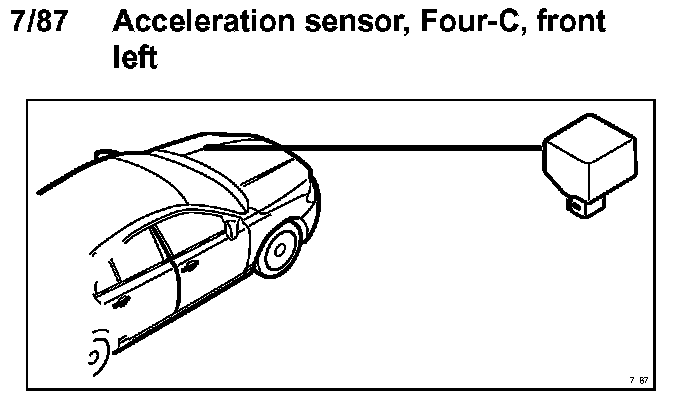 7/87 Acceleration sensor, Four-C, front left

7 87