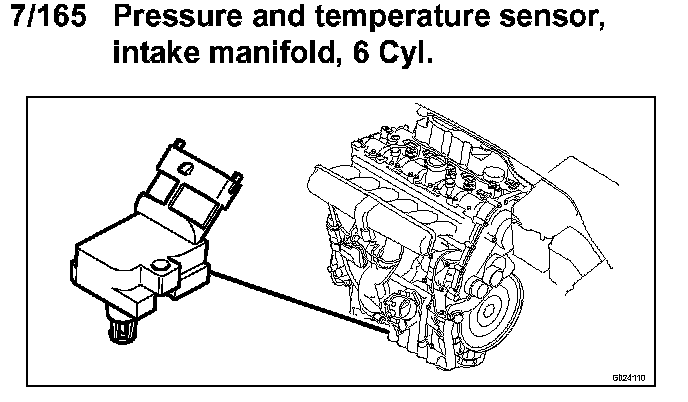 7/165 Pressure and temperature sensor, intake manifold, 6 Cyl.

G024110