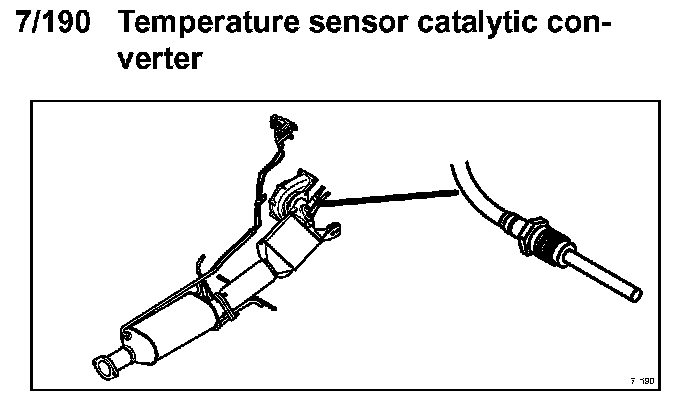 7/190 Temperature sensor catalytic converter

7 190