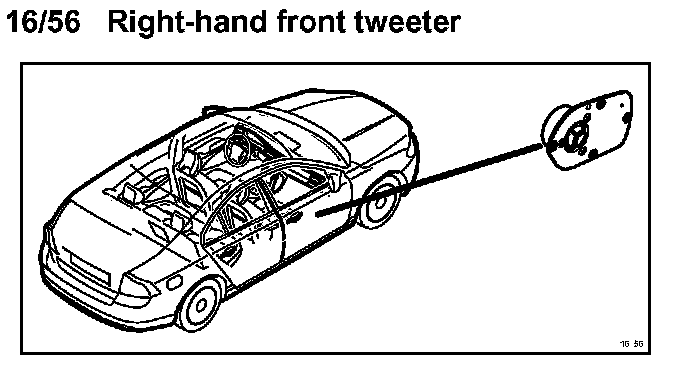 16/56 Right-hand front tweeter

16 56