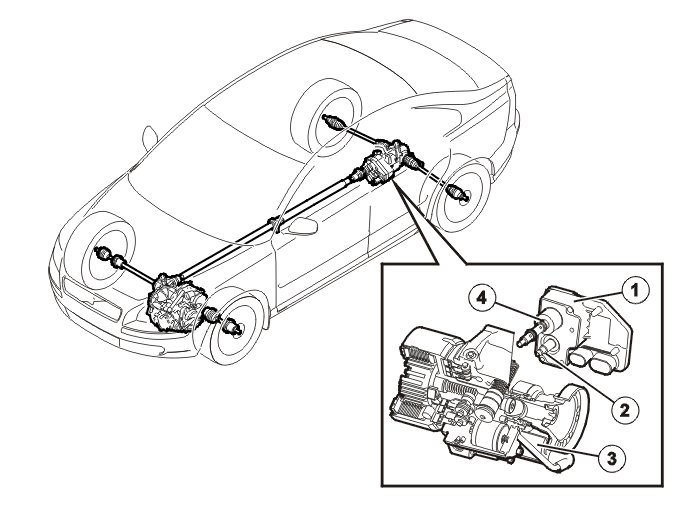 4
1
2
3