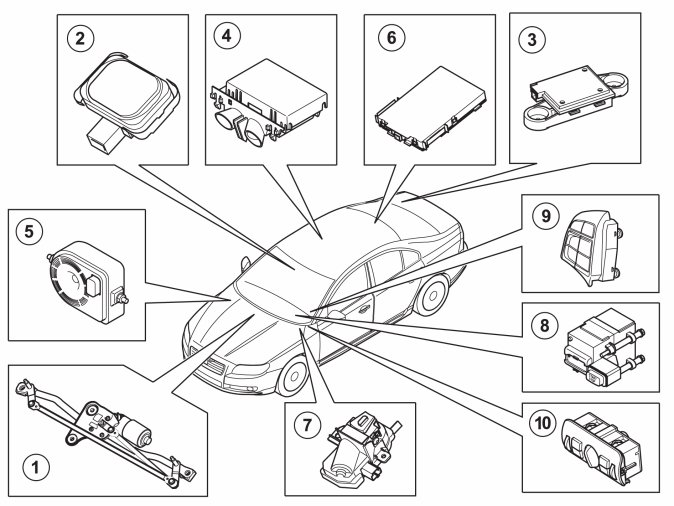 2
4
6
3
5
9
8
1
7
10