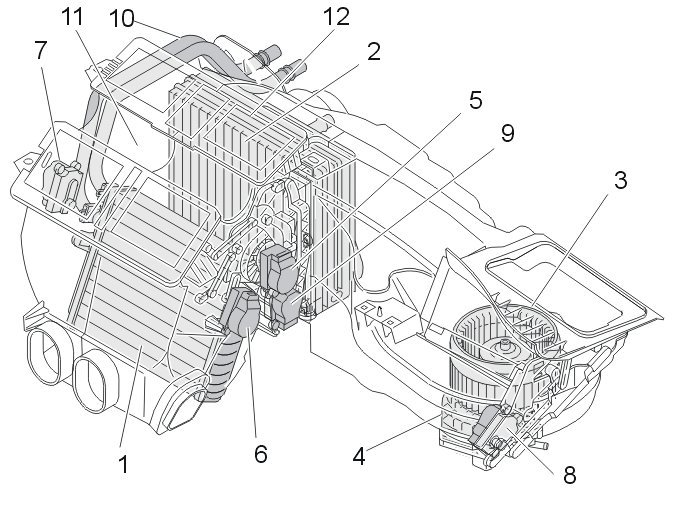 11
10
12
7
2
5
9
3
1
6
4
8