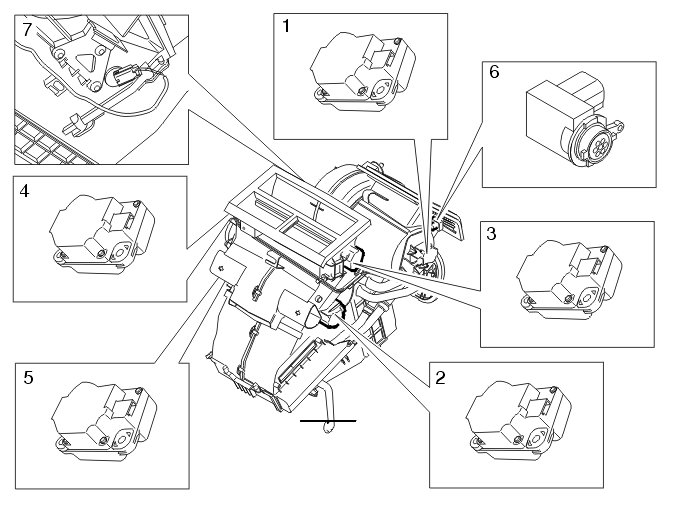 7
1
6
4
3
5
2