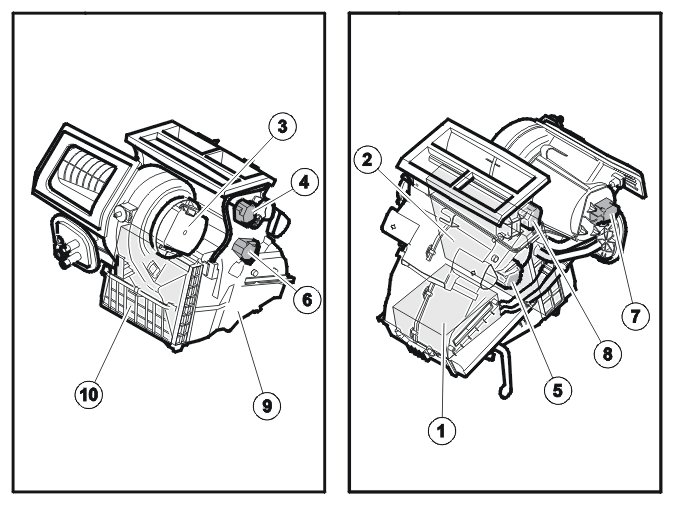 3
4
6
10
9
2
7
8
5
1