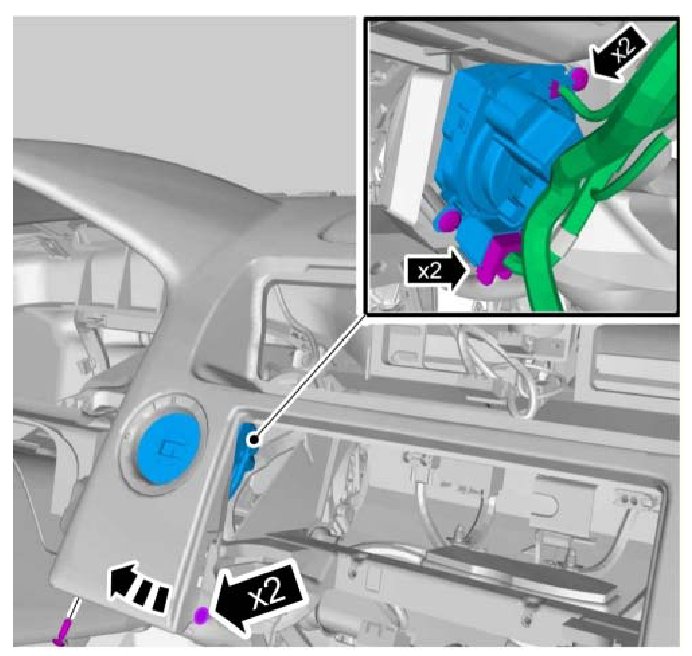 x2
x2
x2