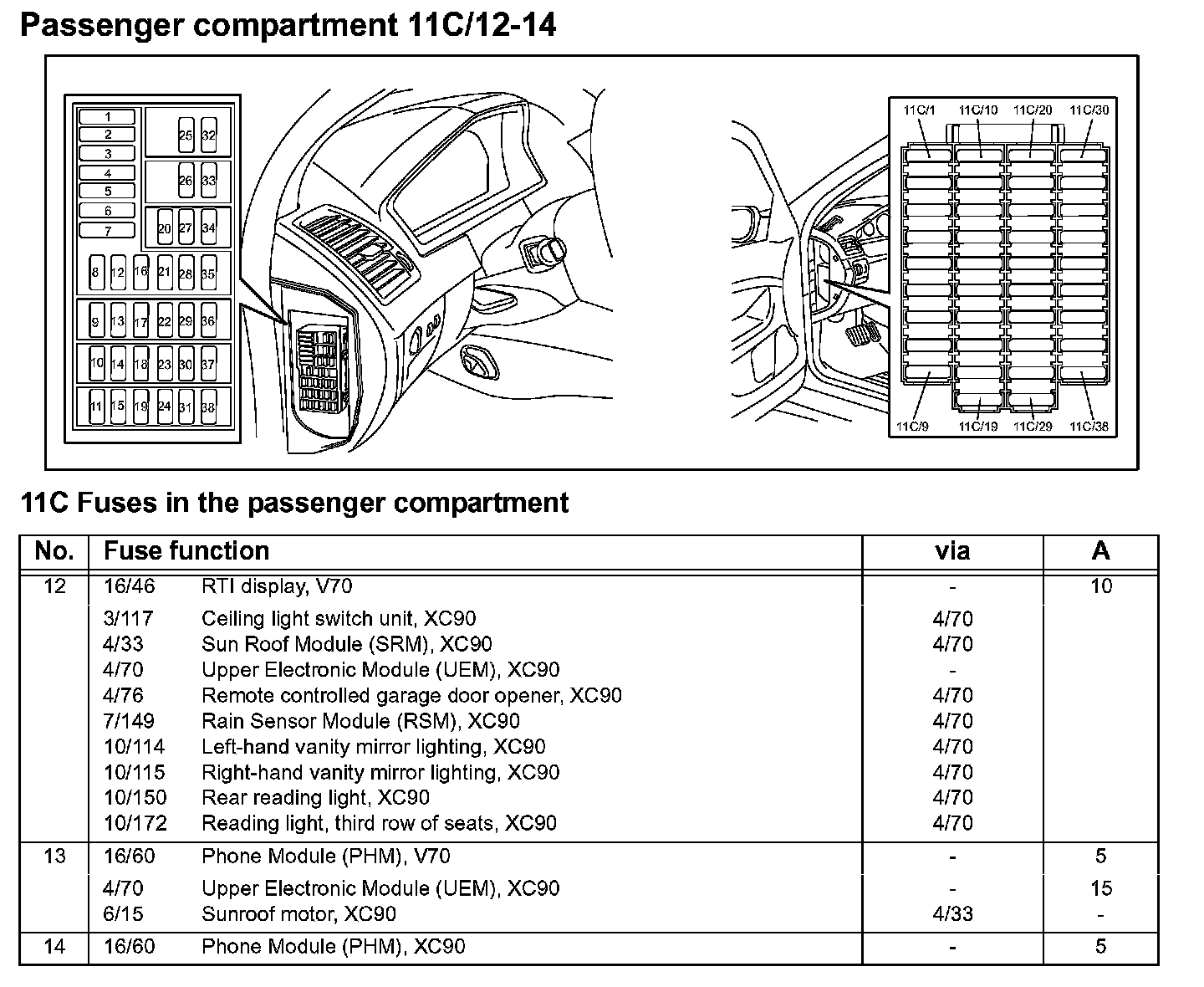 Passenger compartment 11C/12-14

1
2
3
4
5
6
7
25 32
26 33
20 27 34
8 12 16 21 28 35
9 13 17 22 29 36
10 14 18 23 30 37
11 15 19 24 31 38

11C/1 11C/10 11C/20 11C/30
11C/9 11C/19 11C/29 11C/38

11C Fuses in the passenger compartment

| No. | Fuse function | | via | A |
|---|---|---|---|---|
| 12 | 16/46 | RTI display, V70 | - | 10 |
| | 3/117 | Ceiling light switch unit, XC90 | 4/70 | |
| | 4/33 | Sun Roof Module (SRM), XC90 | 4/70 | |
| | 4/70 | Upper Electronic Module (UEM), XC90 | - | |
| | 4/76 | Remote controlled garage door opener, XC90 | 4/70 | |
| | 7/149 | Rain Sensor Module (RSM), XC90 | 4/70 | |
| | 10/114 | Left-hand vanity mirror lighting, XC90 | 4/70 | |
| | 10/115 | Right-hand vanity mirror lighting, XC90 | 4/70 | |
| | 10/150 | Rear reading light, XC90 | 4/70 | |
| | 10/172 | Reading light, third row of seats, XC90 | 4/70 | |
| 13 | 16/60 | Phone Module (PHM), V70 | - | 5 |
| | 4/70 | Upper Electronic Module (UEM), XC90 | - | 15 |
| | 6/15 | Sunroof motor, XC90 | 4/33 | - |
| 14 | 16/60 | Phone Module (PHM), XC90 | - | 5 |