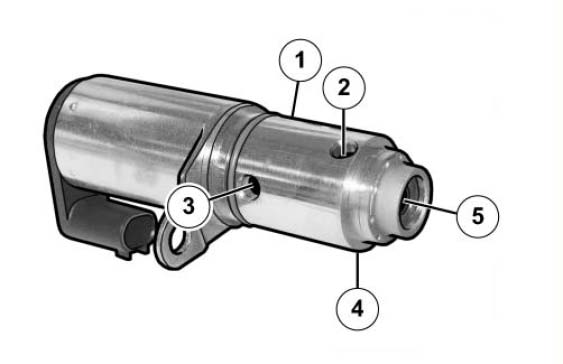 1
2
3
5
4