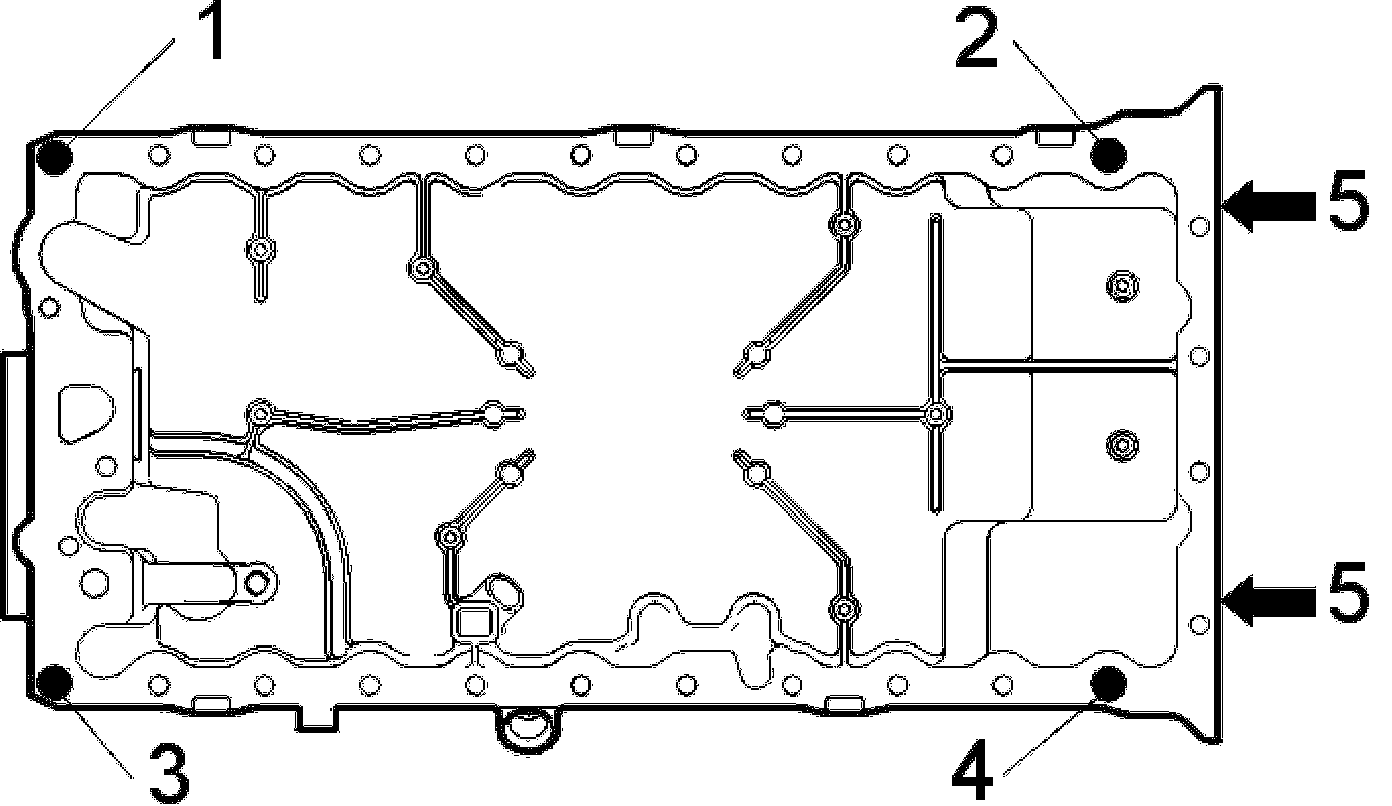 1
2
5
5
3
4