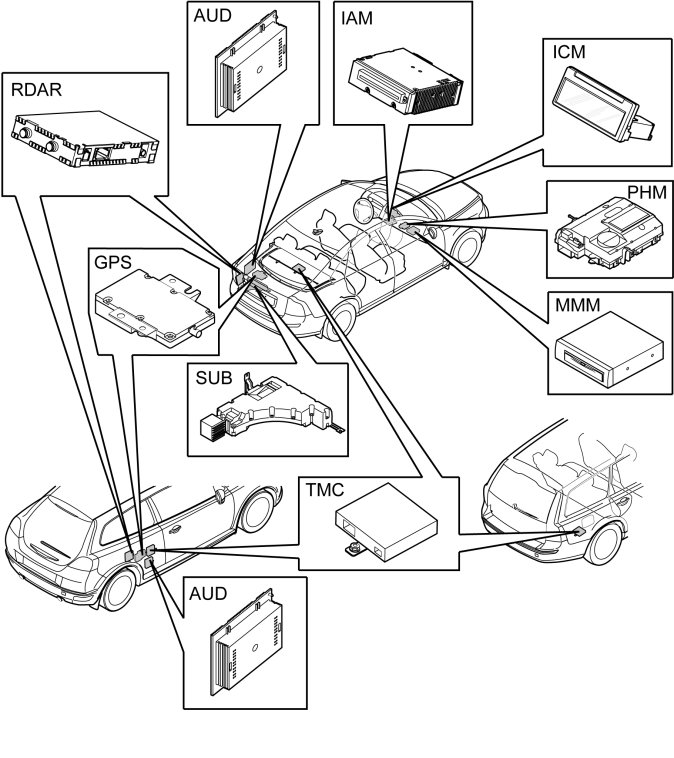 AUD

IAM

ICM

RDAR

PHM

GPS

MMM

SUB

TMC

AUD