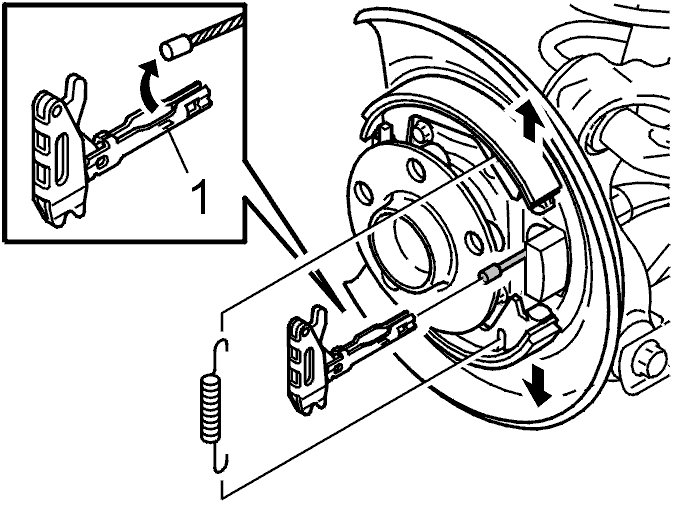 1