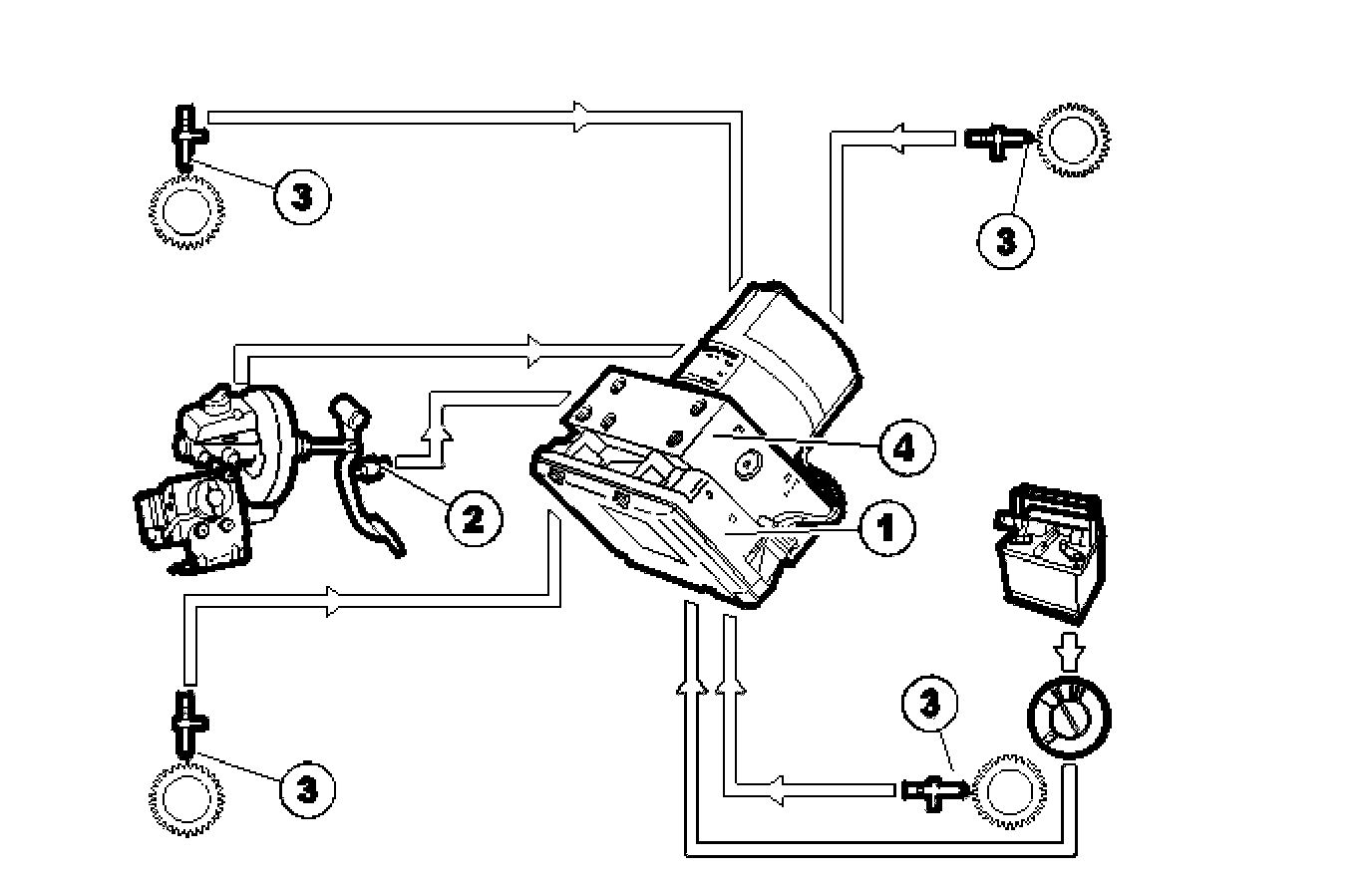 3
3
4
2
1
3
3