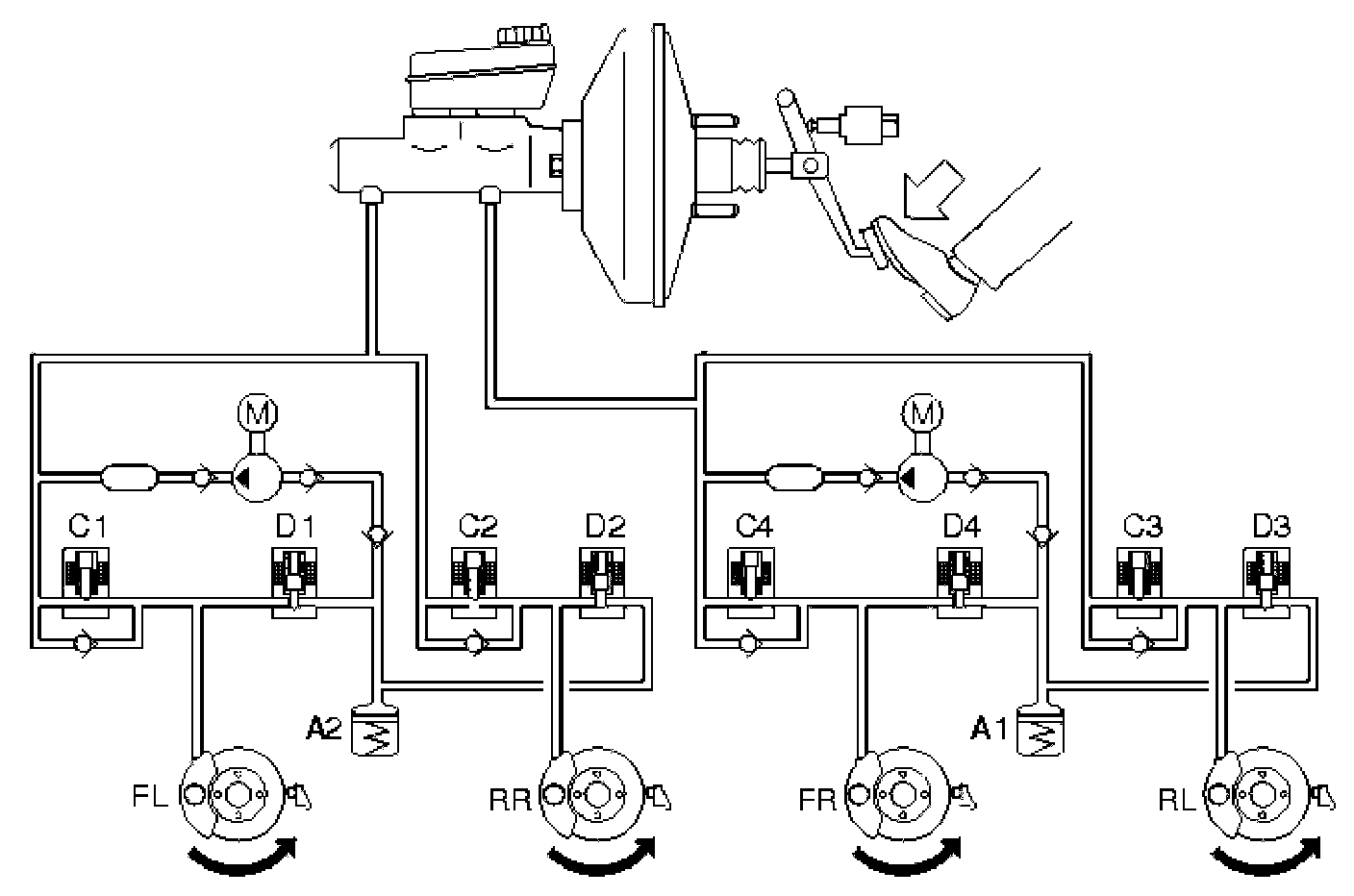 M
M
C1
D1
C2
D2
C4
D4
C3
D3
A2
A1
FL
RR
FR
RL