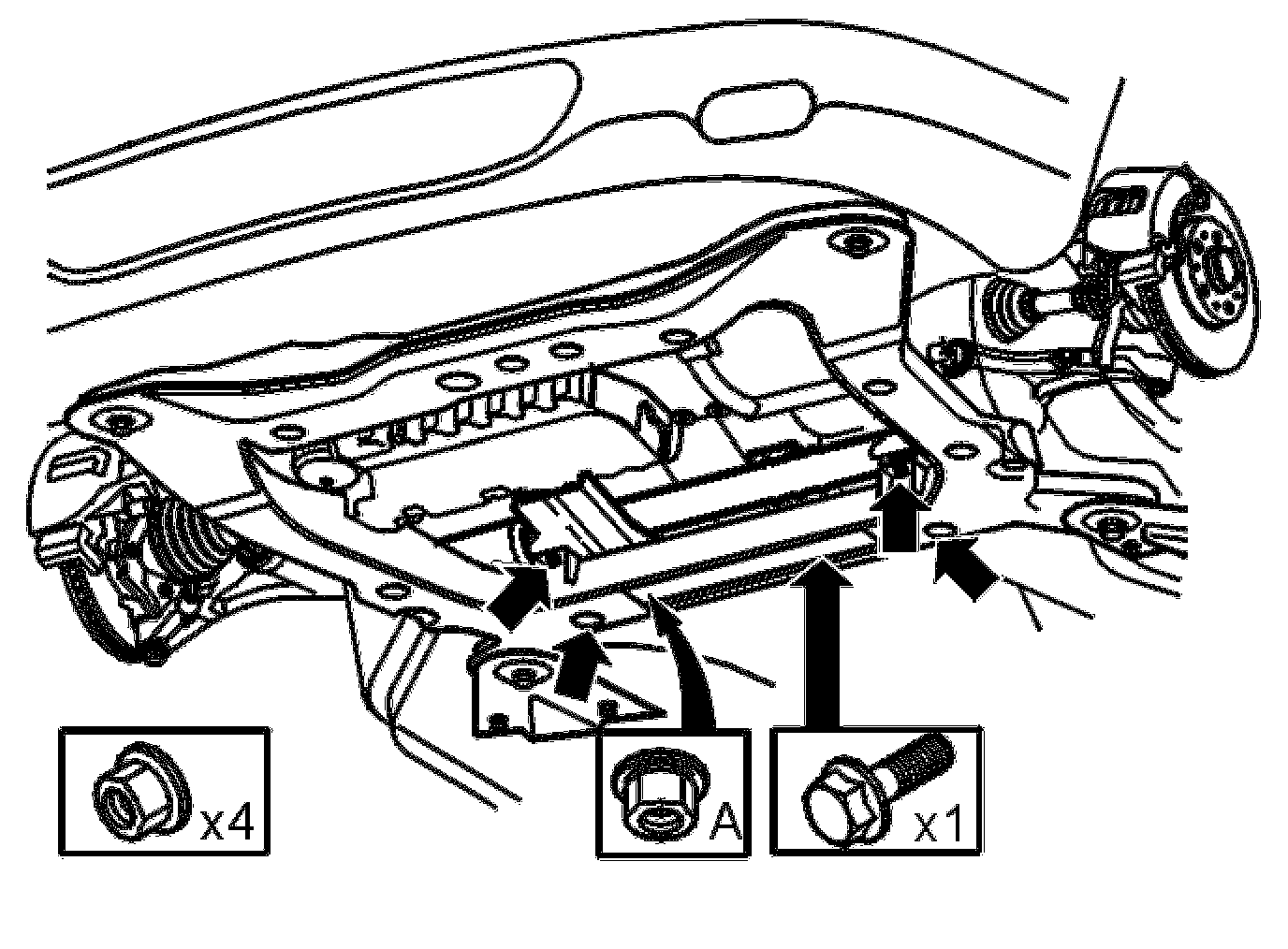 x4

A

x1