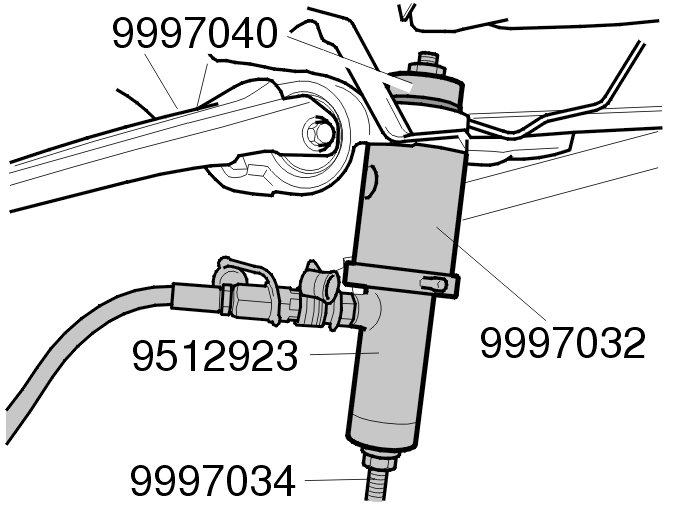 9997040
9997032
9512923
9997034